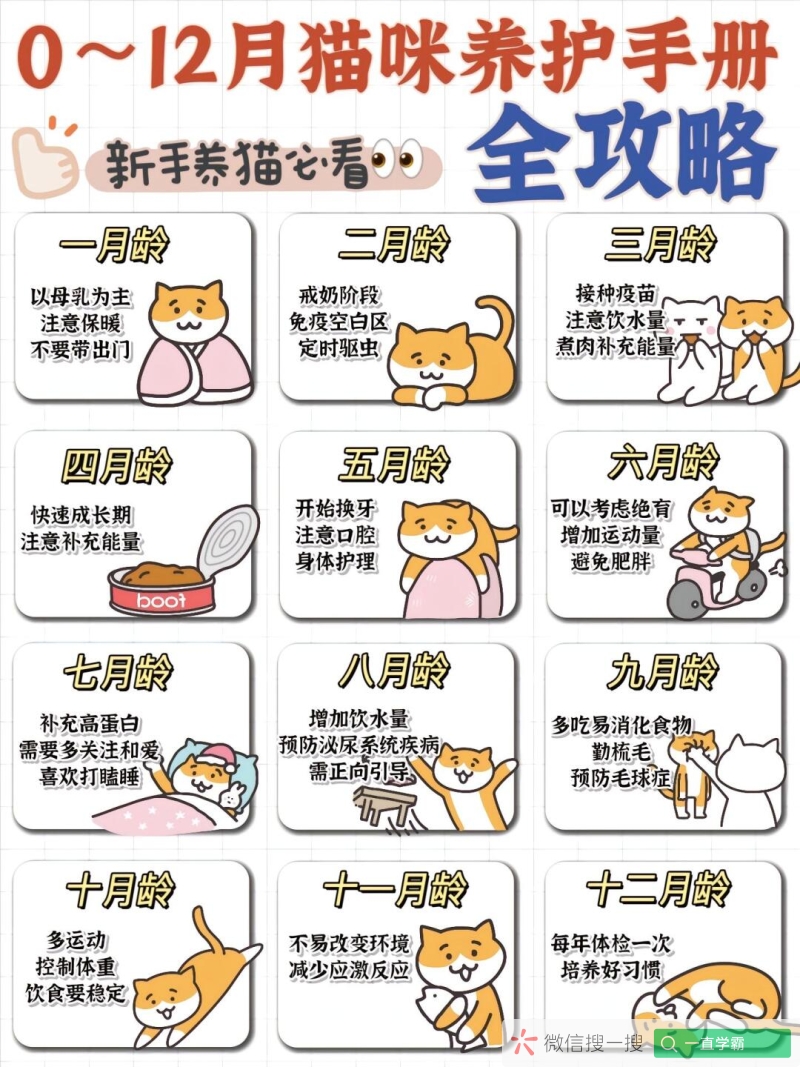 0～12月猫咪养护手册

新手养猫必看

全攻略

一月龄
以母乳为主
注意保暖
不要带出门

二月龄
戒奶阶段
免疫空白区
定时驱虫

三月龄
接种疫苗
注意饮水量
煮肉补充能量

四月龄
快速成长期
注意补充能量
boot

五月龄
开始换牙
注意口腔
身体护理

六月龄
可以考虑绝育
增加运动量
避免肥胖

七月龄
补充高蛋白
需要多关注和爱
喜欢打瞌睡

八月龄
增加饮水量
预防泌尿系统疾病
需正向引导

九月龄
多吃易消化食物
勤梳毛
预防毛球症

十月龄
多运动
控制体重
饮食要稳定

十一月龄
不易改变环境
减少应激反应

十二月龄
每年体检一次
培养好习惯

微信搜一搜
一直学霸